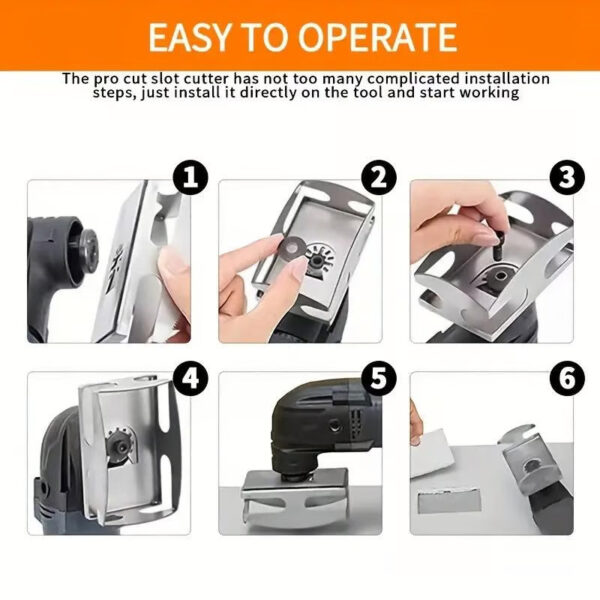 EASY TO OPERATE

The pro cut slot cutter has not too many complicated installation steps, just install it directly on the tool and start working

1

2

3

4

5

6